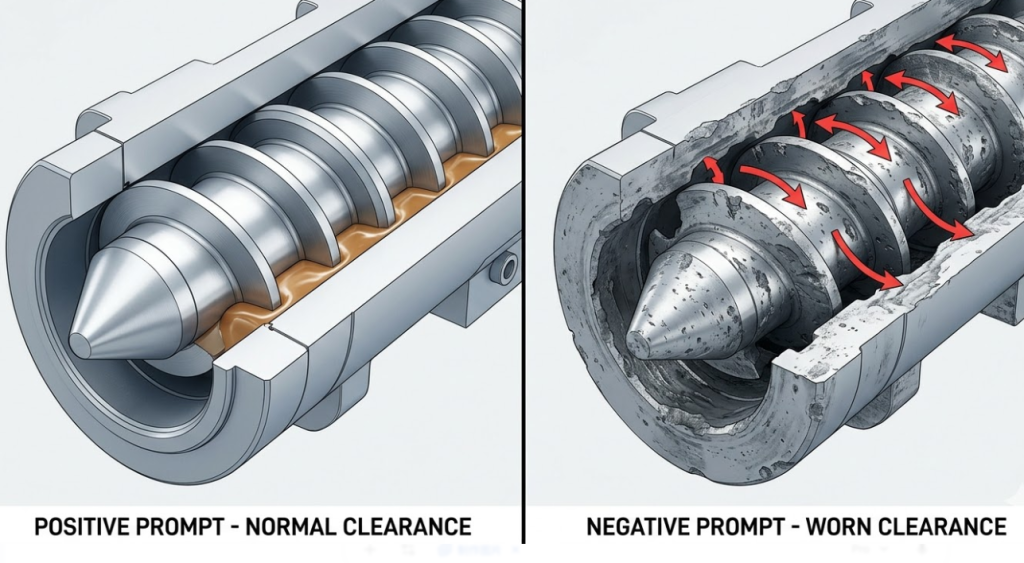 POSITIVE PROMPT - NORMAL CLEARANCE

NEGATIVE PROMPT - WORN CLEARANCE