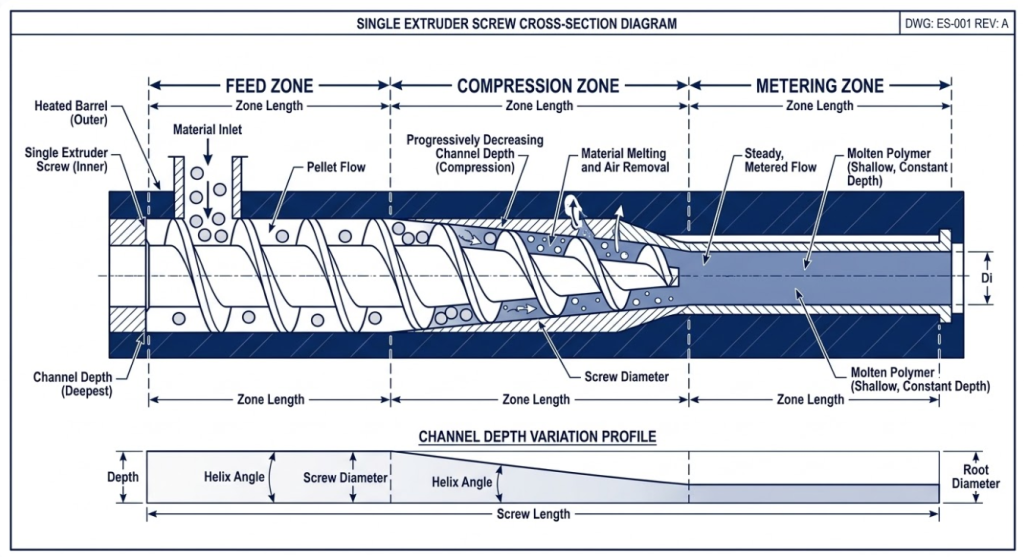 SINGLE EXTRUDER SCREW CROSS-SECTION DIAGRAM

DWG: ES-001 REV: A

FEED ZONE

COMPRESSION ZONE

METERING ZONE

Zone Length

Zone Length

Zone Length

Heated Barrel (Outer)

Material Inlet

Single Extruder Screw (Inner)

Pellet Flow

Progressively Decreasing Channel Depth (Compression)

Material Melting and Air Removal

Steady, Metered Flow

Molten Polymer (Shallow, Constant Depth)

Di

Channel Depth (Deepest)

Screw Diameter

Molten Polymer (Shallow, Constant Depth)

Zone Length

Zone Length

Zone Length

CHANNEL DEPTH VARIATION PROFILE

Depth

Helix Angle

Screw Diameter

Helix Angle

Root Diameter

Screw Length