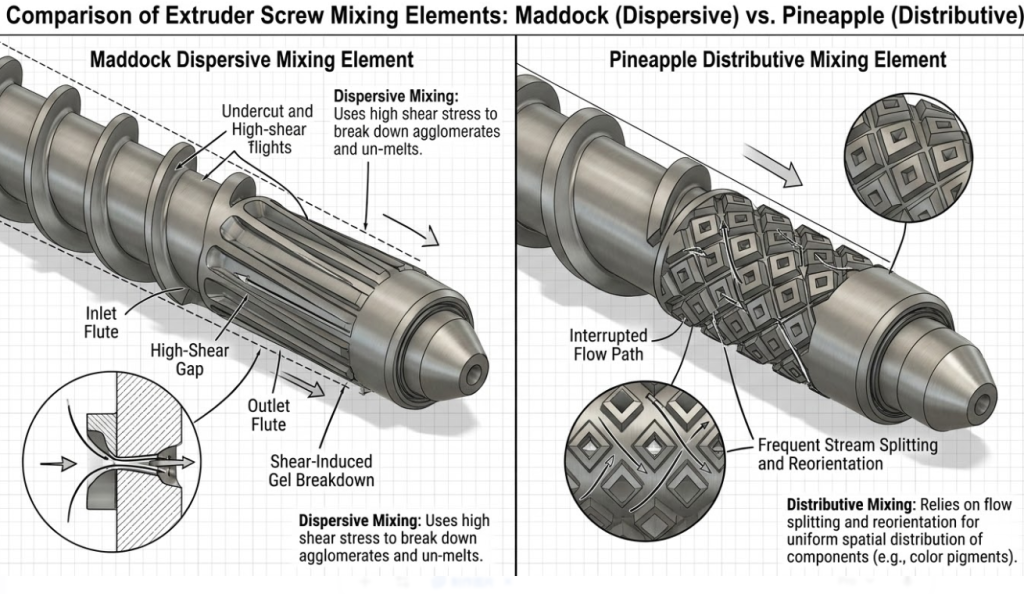 Comparison of Extruder Screw Mixing Elements: Maddock (Dispersive) vs. Pineapple (Distributive)

Maddock Dispersive Mixing Element

Undercut and High-shear flights

Dispersive Mixing: Uses high shear stress to break down agglomerates and un-melts.

Inlet Flute

High-Shear Gap

Outlet Flute

Shear-Induced Gel Breakdown

Dispersive Mixing: Uses high shear stress to break down agglomerates and un-melts.

Pineapple Distributive Mixing Element

Interrupted Flow Path

Frequent Stream Splitting and Reorientation

Distributive Mixing: Relies on flow splitting and reorientation for uniform spatial distribution of components (e.g., color pigments).